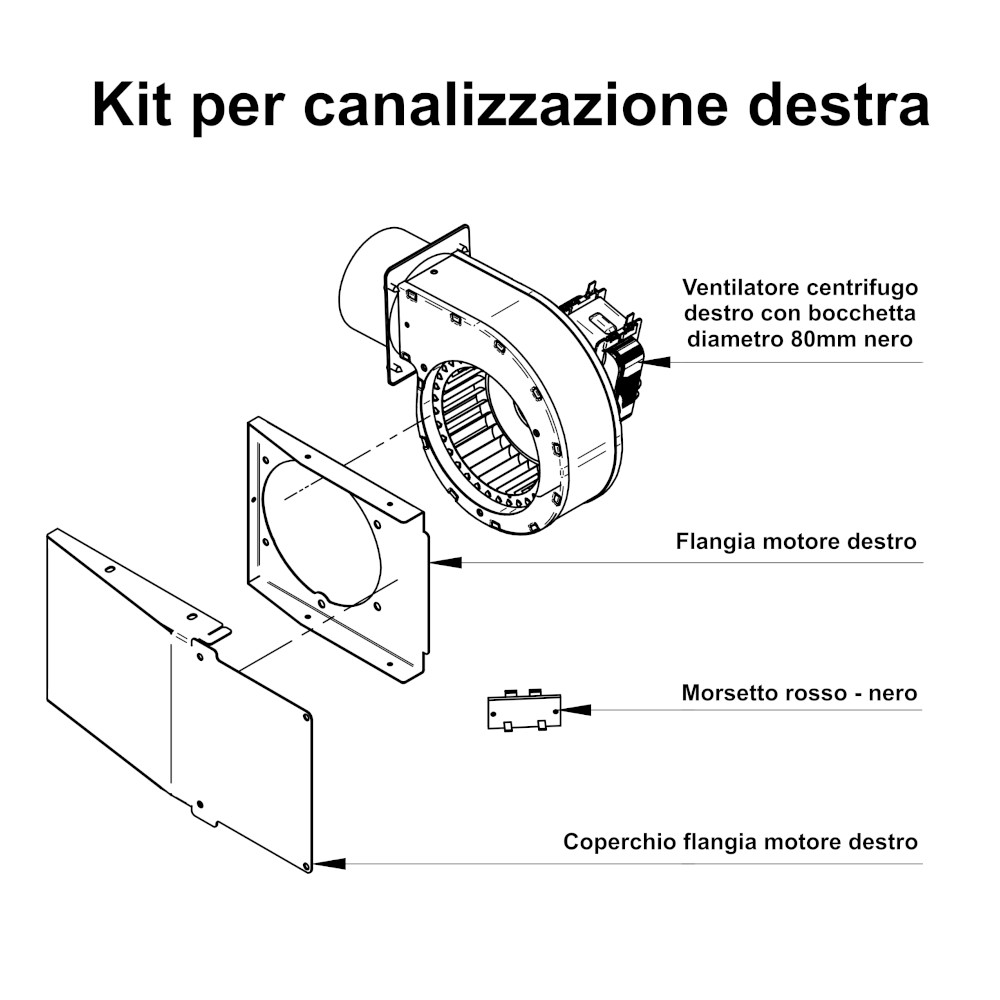 Kit per canalizzazione destra

Ventilatore centrifugo destro con bocchetta diametro 80mm nero

Flangia motore destro

Morsetto rosso - nero

Coperchio flangia motore destro