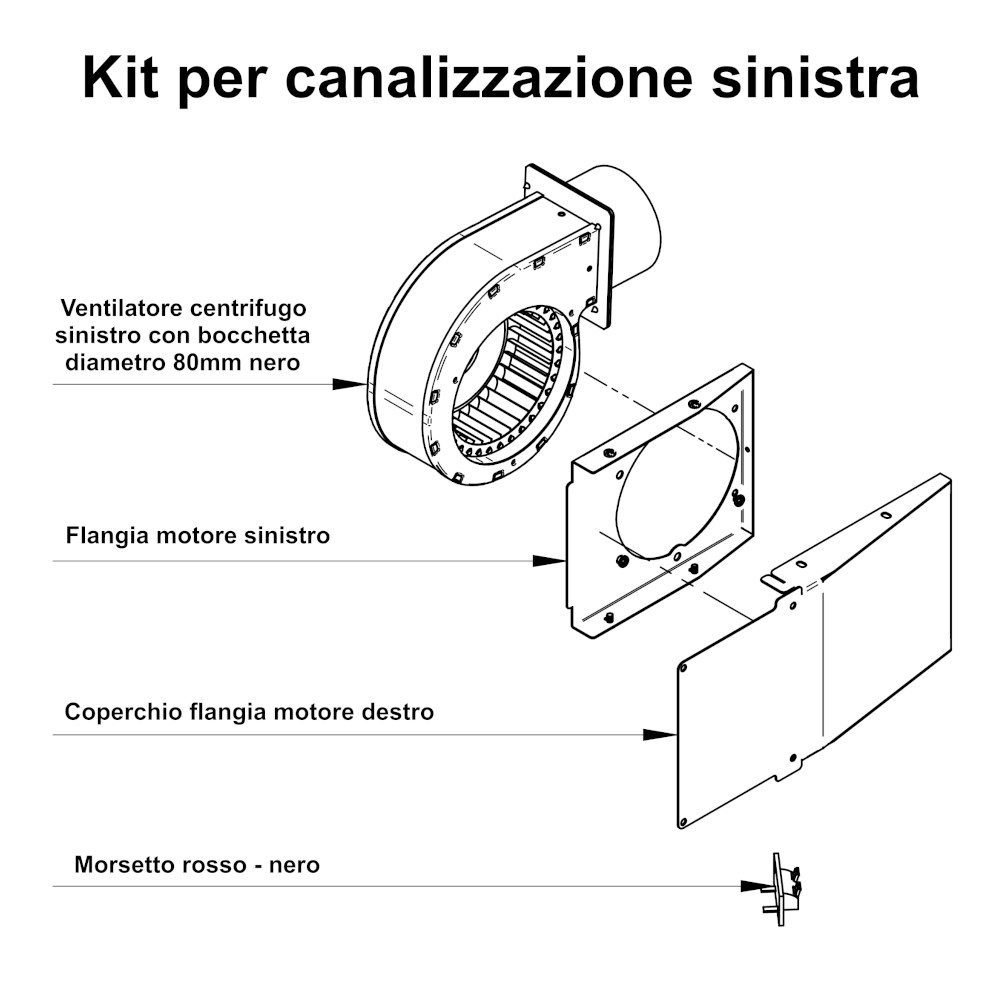 Kit per canalizzazione sinistra

Ventilatore centrifugo sinistro con bocchetta diametro 80mm nero

Flangia motore sinistro

Coperchio flangia motore destro

Morsetto rosso - nero