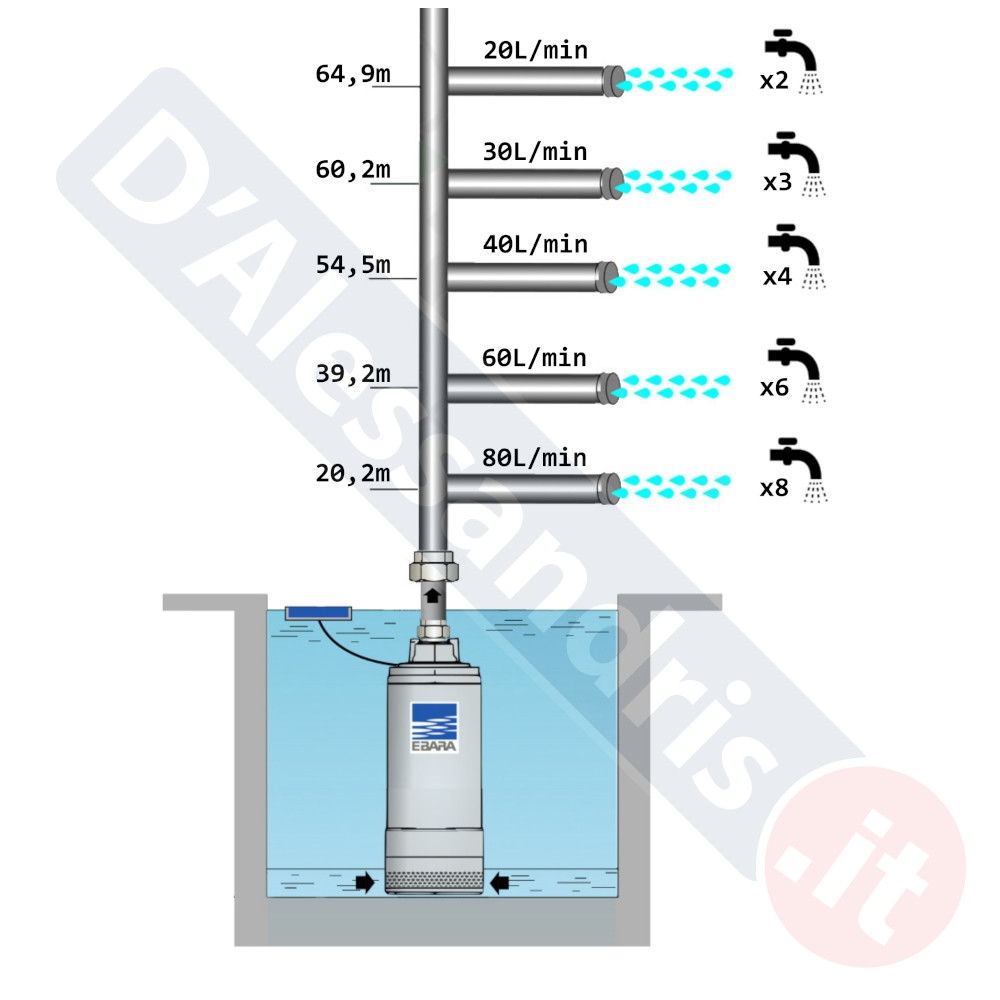 64,9m
20L/min
x2
60,2m
30L/min
x3
54,5m
40L/min
x4
39,2m
60L/min
x6
20,2m
80L/min
x8
EBARA
D'Alessandris.it