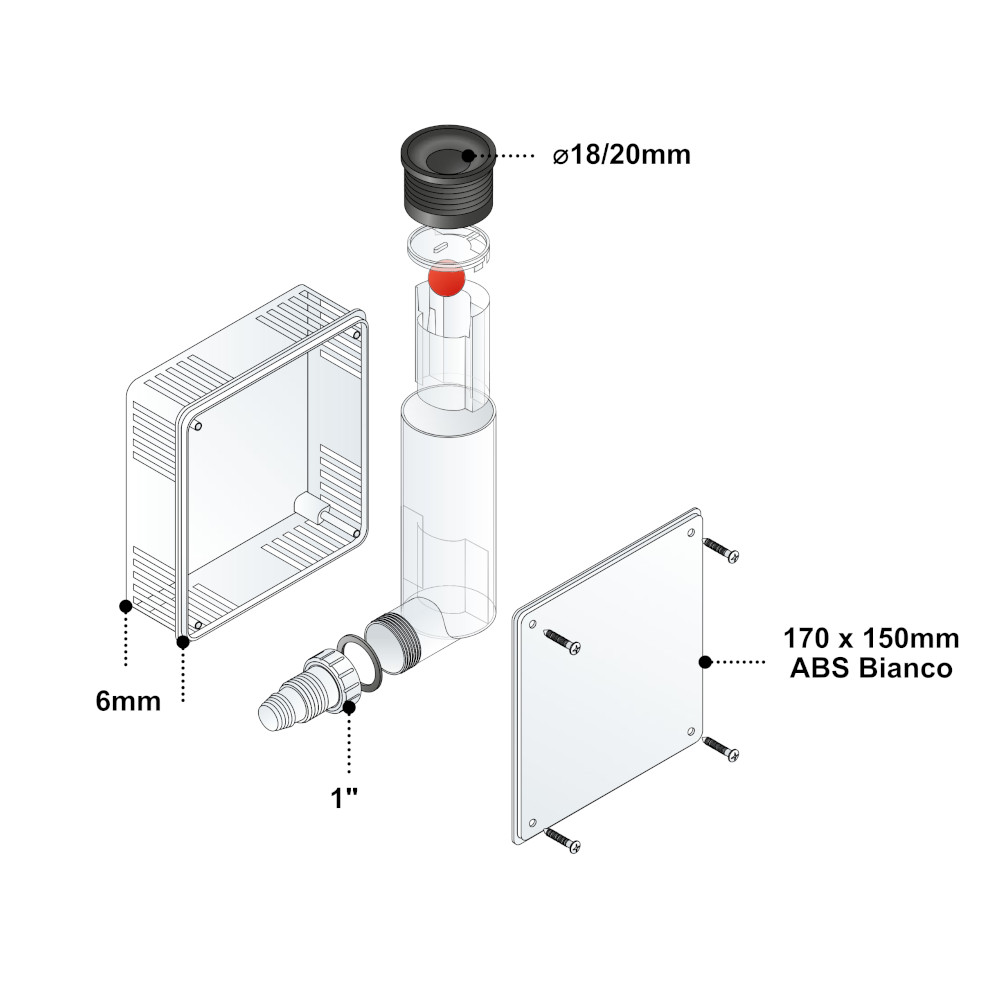 ⌀18/20mm

170 x 150mm
ABS Bianco

6mm

1"