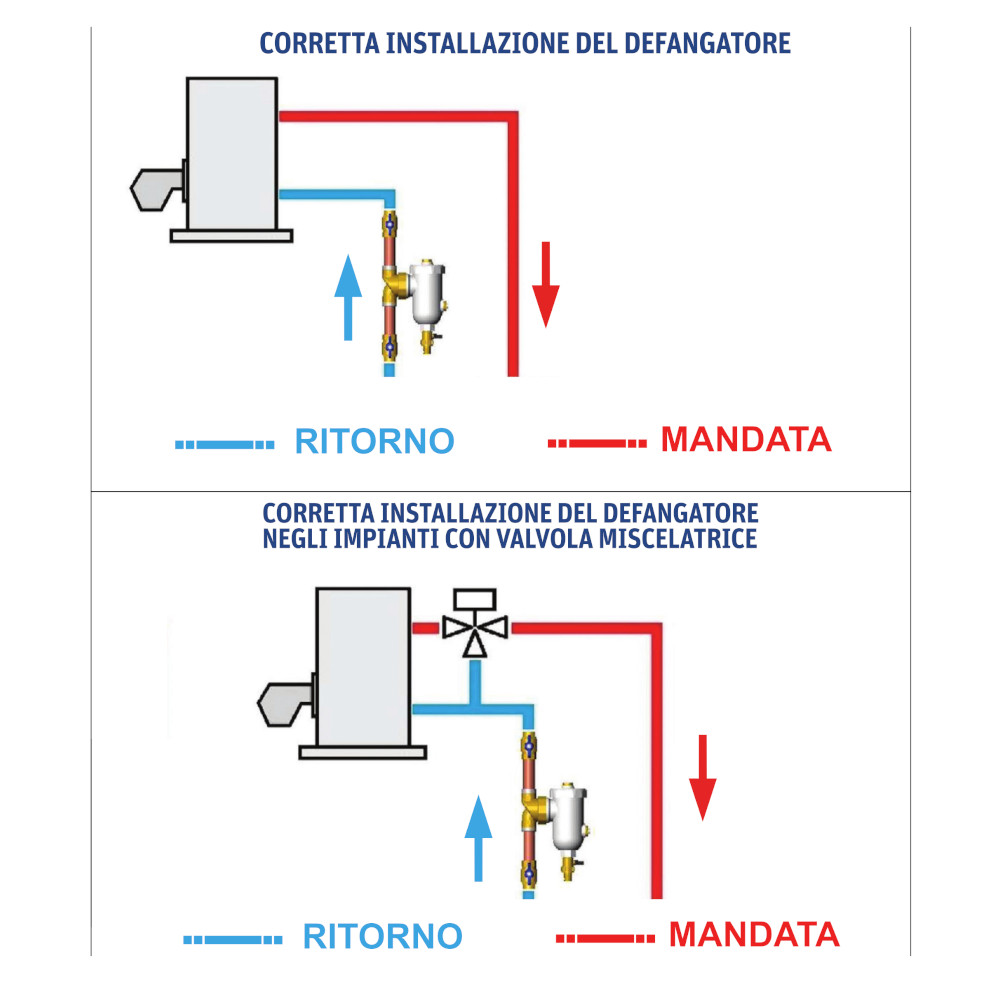 CORRETTA INSTALLAZIONE DEL DEFANGATORE

RITORNO

MANDATA

CORRETTA INSTALLAZIONE DEL DEFANGATORE
NEGLI IMPIANTI CON VALVOLA MISCELATRICE

RITORNO

MANDATA