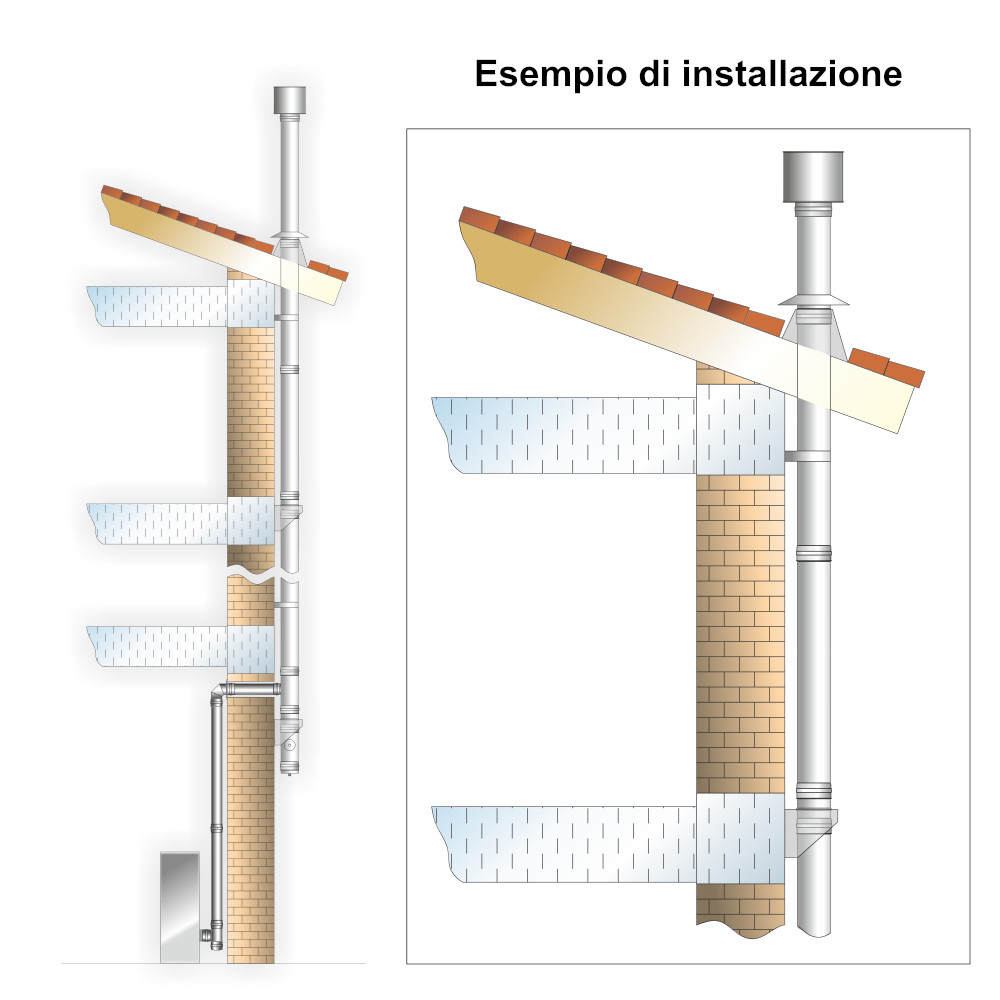 Esempio di installazione