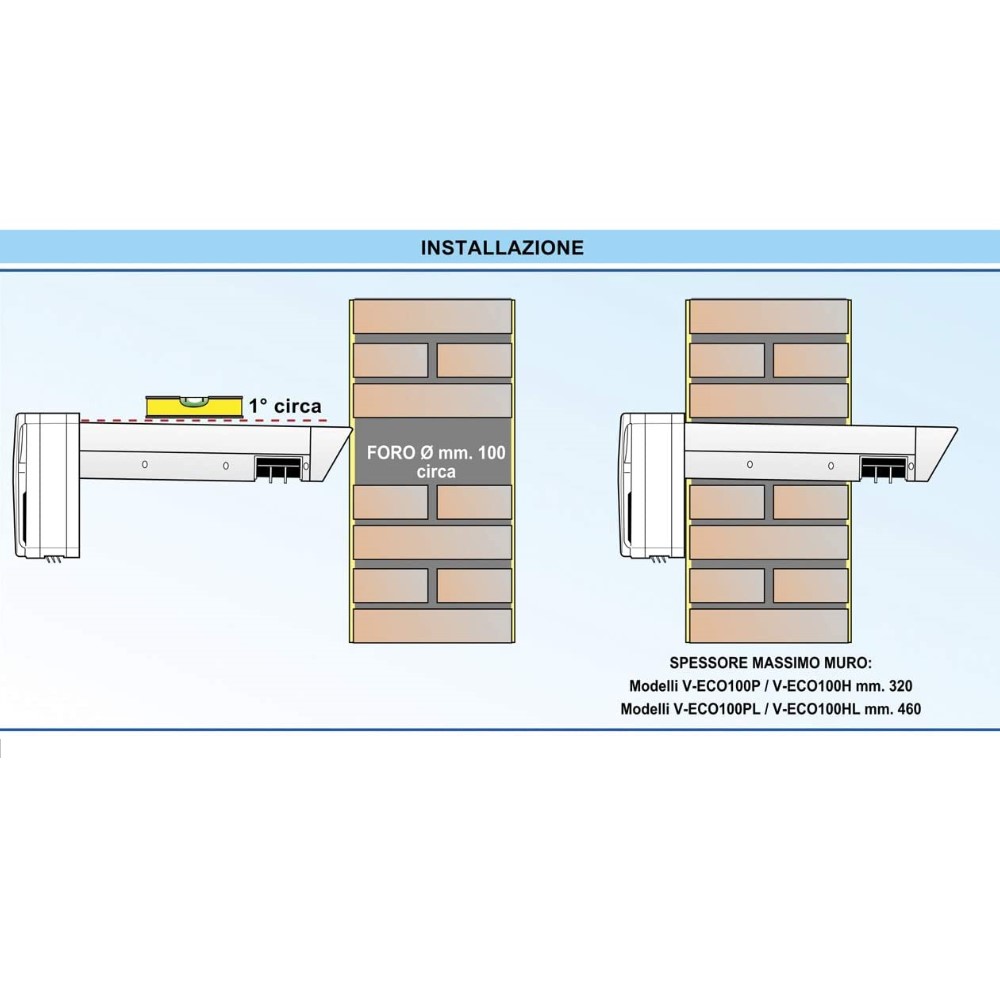 INSTALLAZIONE

1° circa

FORO Ø mm. 100 circa

SPESSORE MASSIMO MURO:
Modelli V-ECO100P / V-ECO100H mm. 320
Modelli V-ECO100PL / V-ECO100HL mm. 460