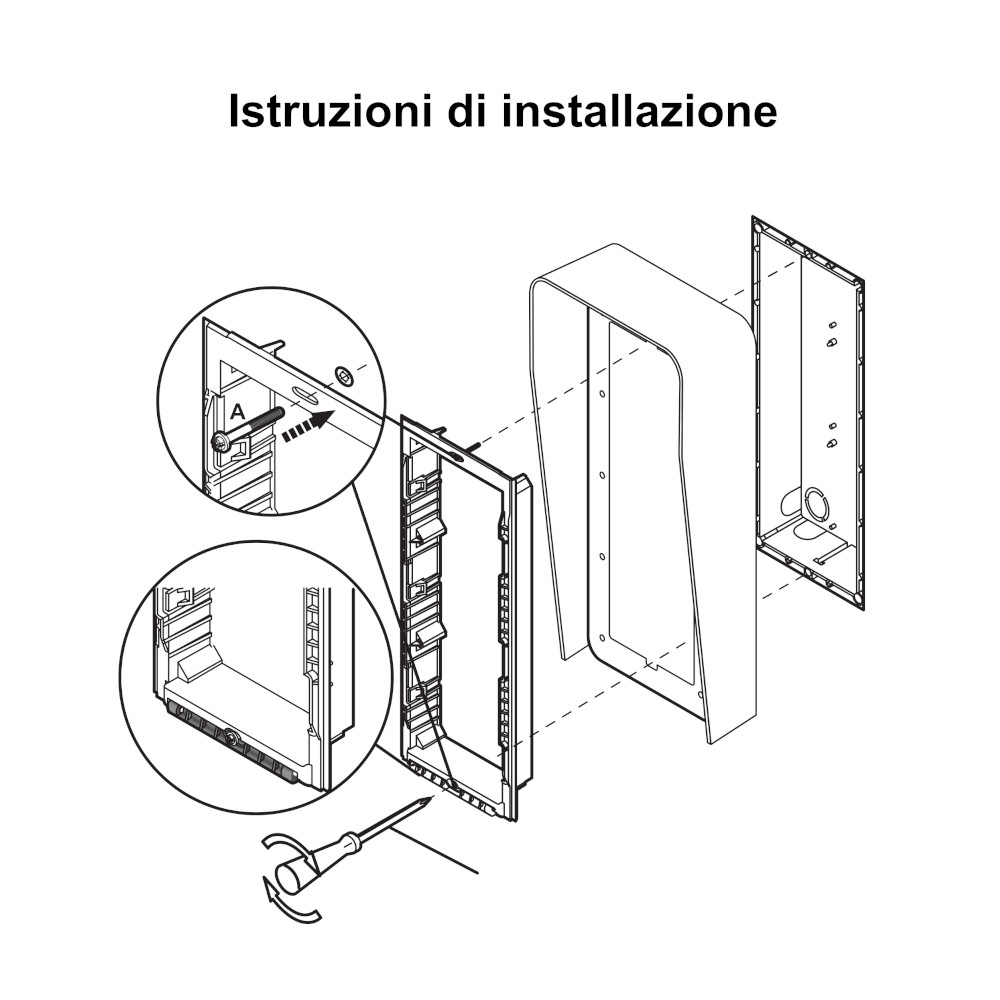 Istruzioni di installazione

A