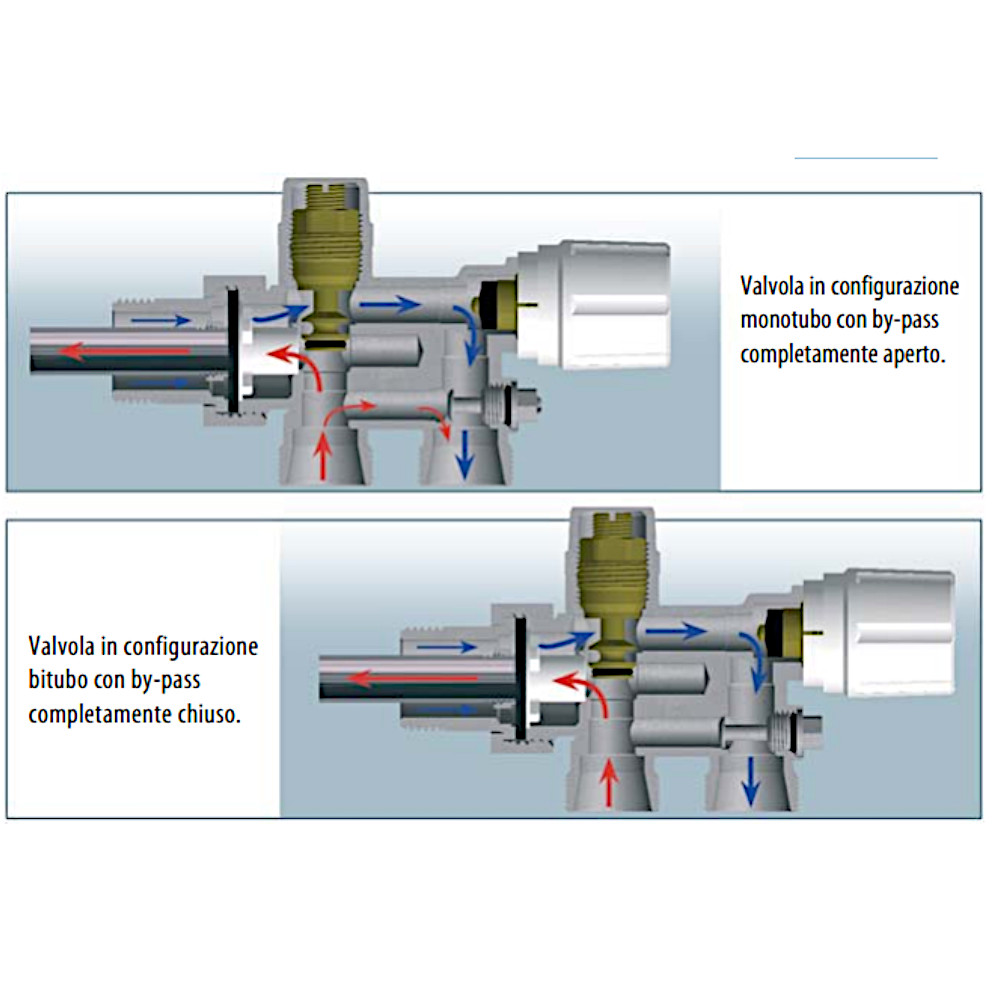 Valvola in configurazione monotubo con by-pass completamente aperto.

Valvola in configurazione bitubo con by-pass completamente chiuso.