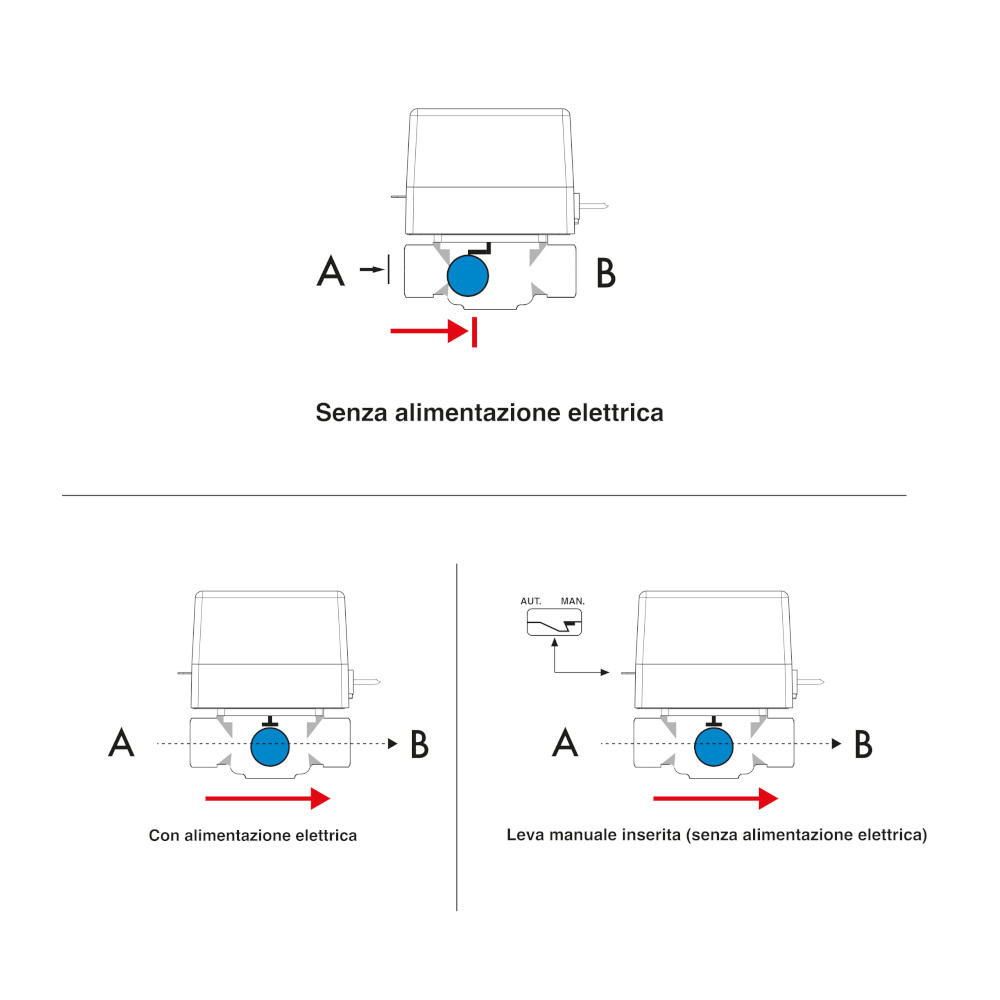 A

B

Senza alimentazione elettrica

A

B

Con alimentazione elettrica

AUT.

MAN.

A

B

Leva manuale inserita (senza alimentazione elettrica)