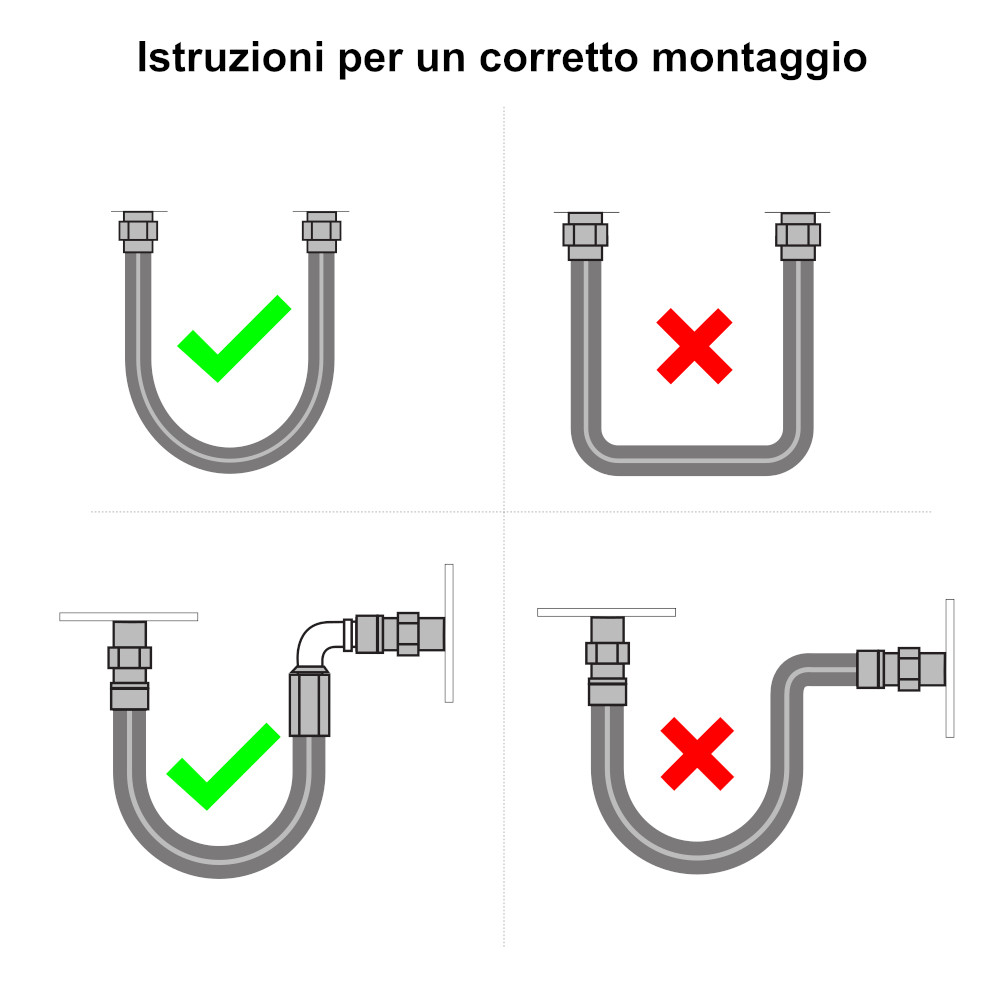 Istruzioni per un corretto montaggio