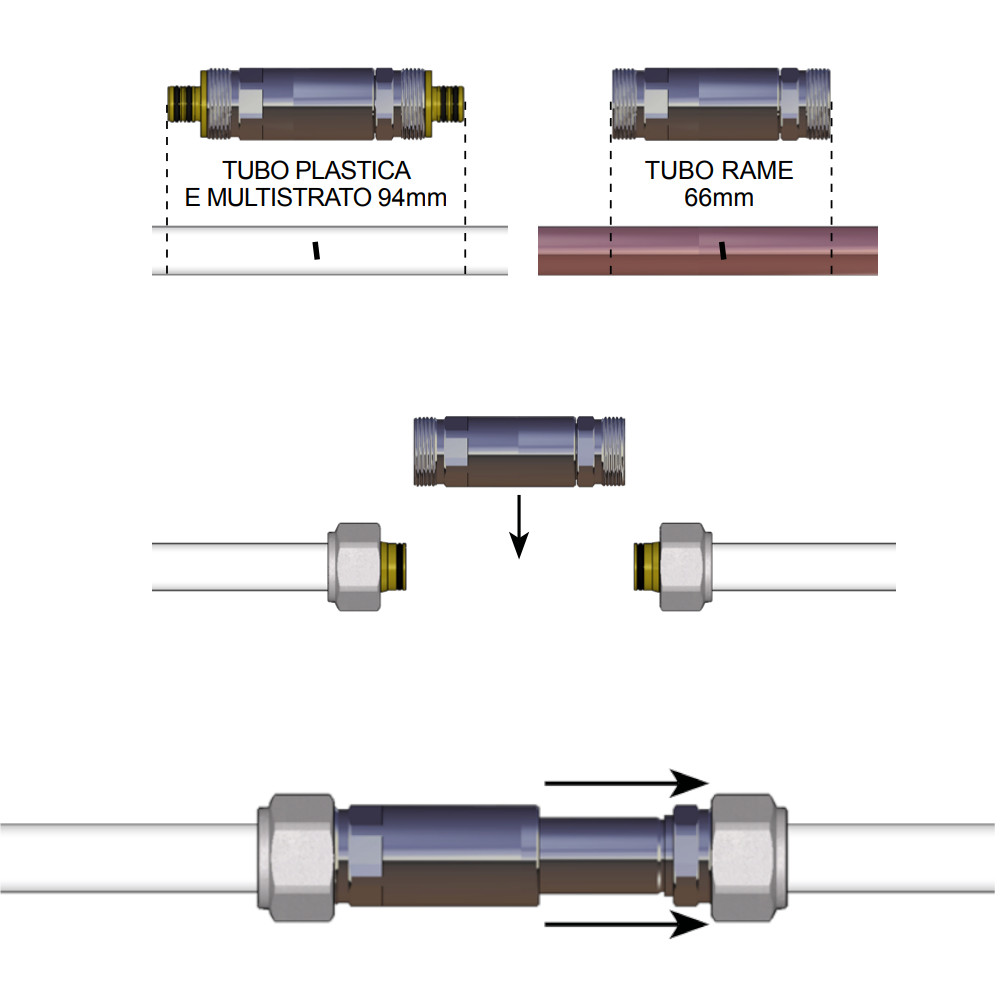 TUBO PLASTICA
E MULTISTRATO 94mm

TUBO RAME
66mm