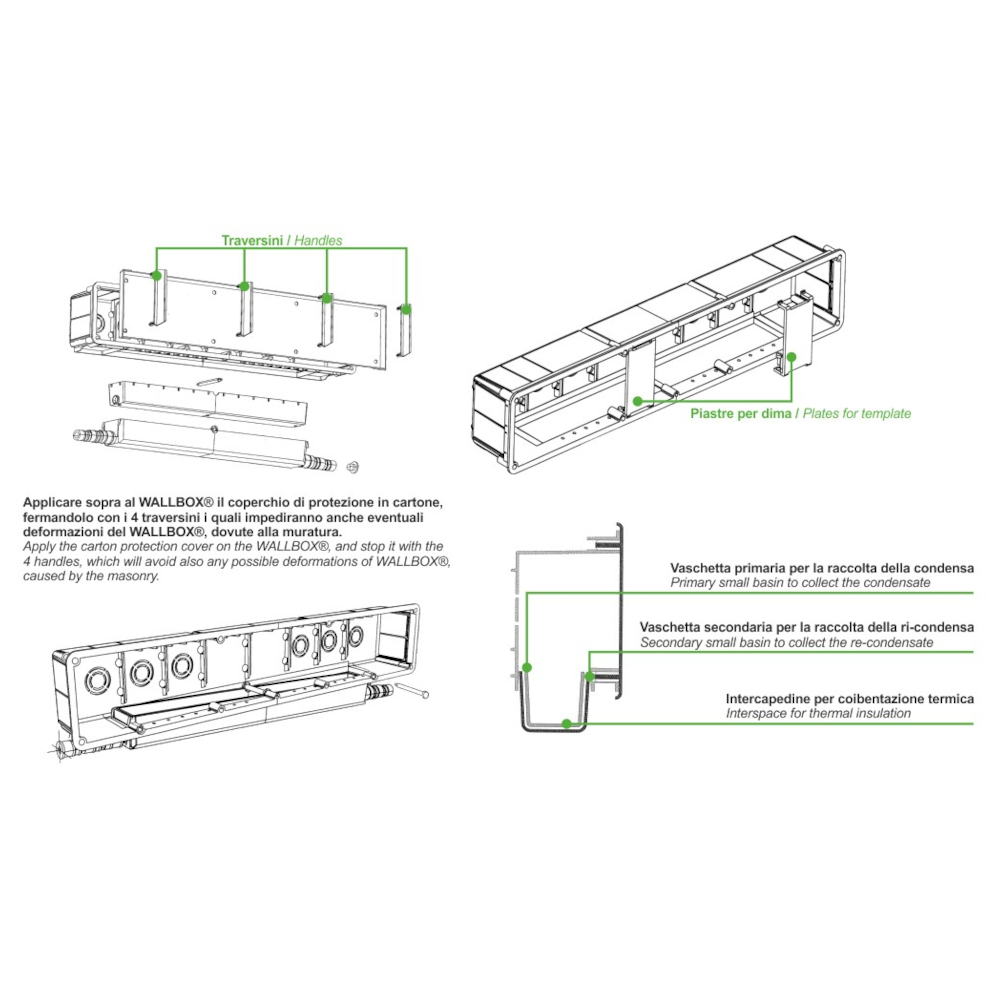 Traversini / Handles

Piastre per dima / Plates for template

Applicare sopra al WALLBOX® il coperchio di protezione in cartone, fermandolo con i 4 traversini i quali impediranno anche eventuali deformazioni del WALLBOX®, dovute alla muratura.
Apply the carton protection cover on the WALLBOX®, and stop it with the 4 handles, which will avoid also any possible deformations of WALLBOX®, caused by the masonry.

Vaschetta primaria per la raccolta della condensa
Primary small basin to collect the condensate

Vaschetta secondaria per la raccolta della ri-condensa
Secondary small basin to collect the re-condensate

Intercapedine per coibentazione termica
Interspace for thermal insulation